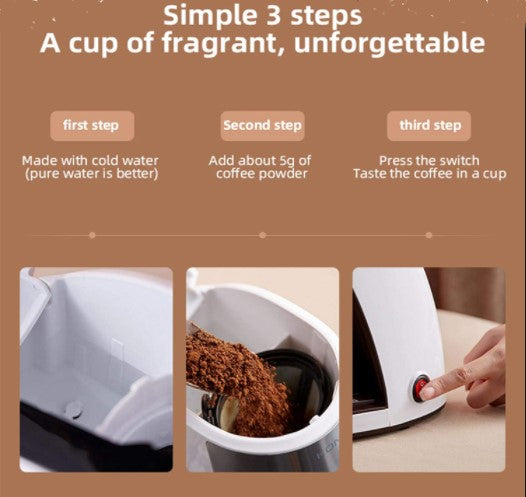 Simple 3 steps
A cup of fragrant, unforgettable

first step

Made with cold water
(pure water is better)

Second step

Add about 5g of
coffee powder

third step

Press the switch
Taste the coffee in a cup